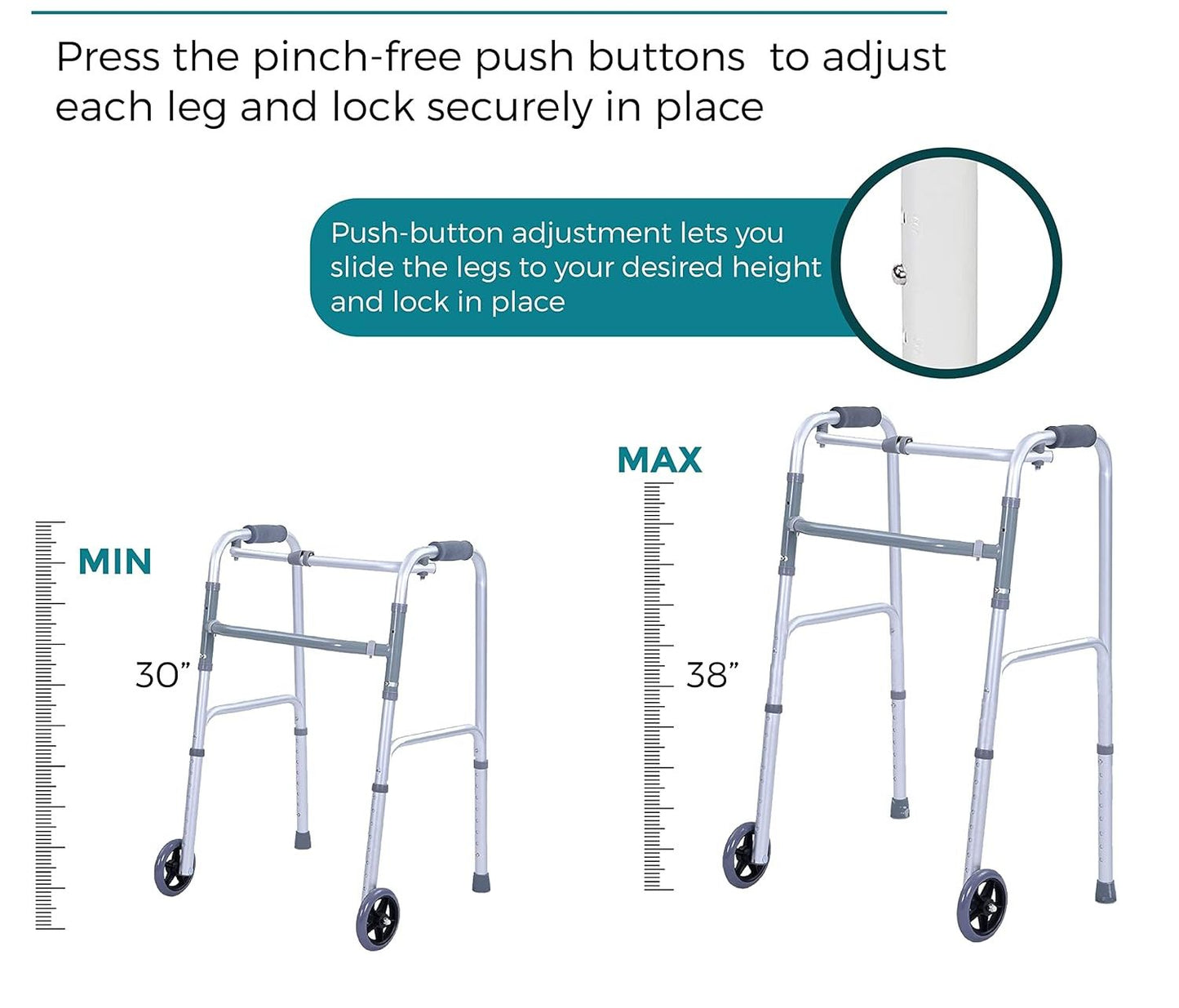 Press the pinch-free push buttons to adjust each leg and lock securely in place

Push-button adjustment lets you slide the legs to your desired height and lock in place

MIN

30”

MAX

38”