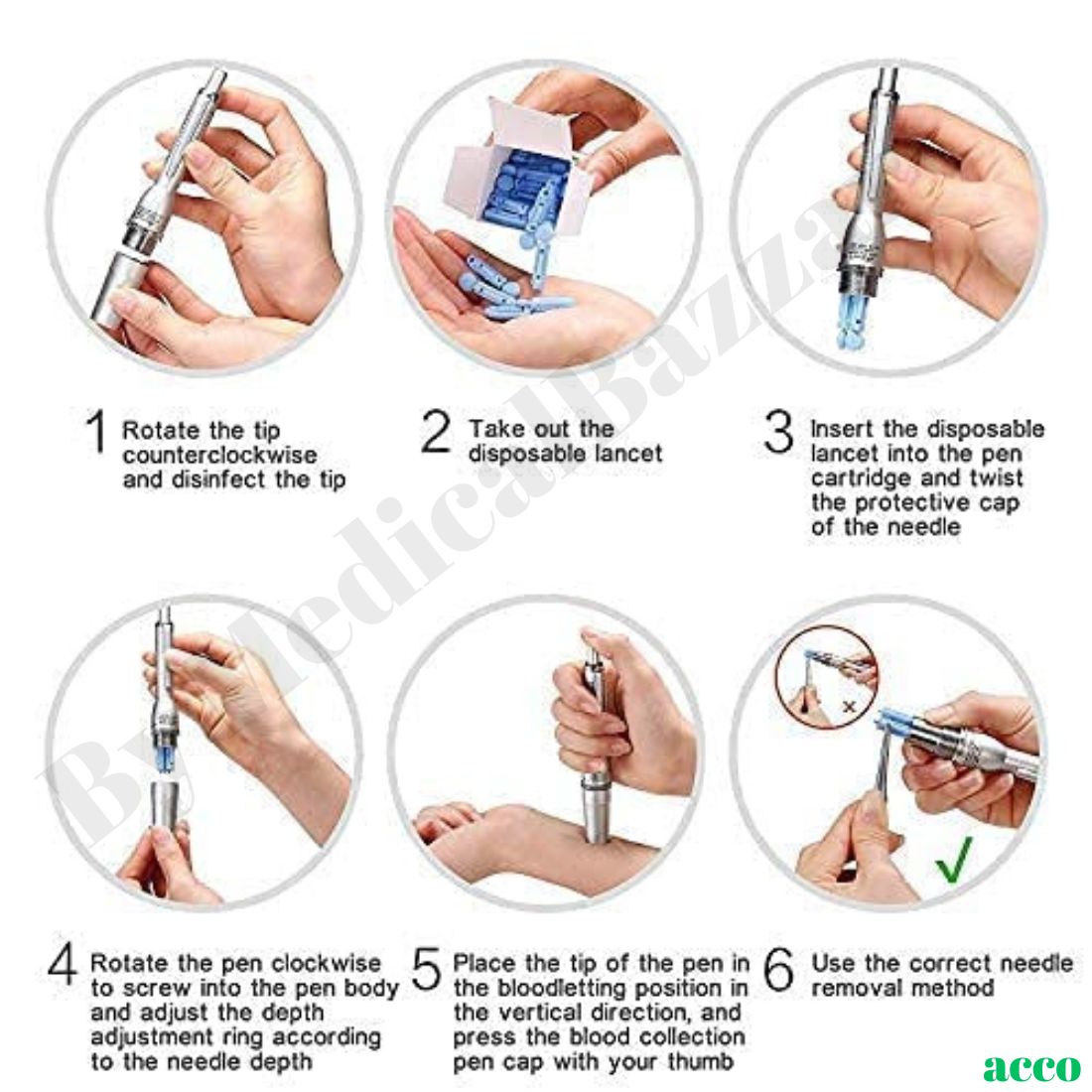 By MedicalBazzar

1 Rotate the tip counterclockwise and disinfect the tip

2 Take out the disposable lancet

3 Insert the disposable lancet into the pen cartridge and twist the protective cap of the needle

4 Rotate the pen clockwise to screw into the pen body and adjust the depth adjustment ring according to the needle depth

5 Place the tip of the pen in the bloodletting position in the vertical direction, and press the blood collection pen cap with your thumb

6 Use the correct needle removal method

acco